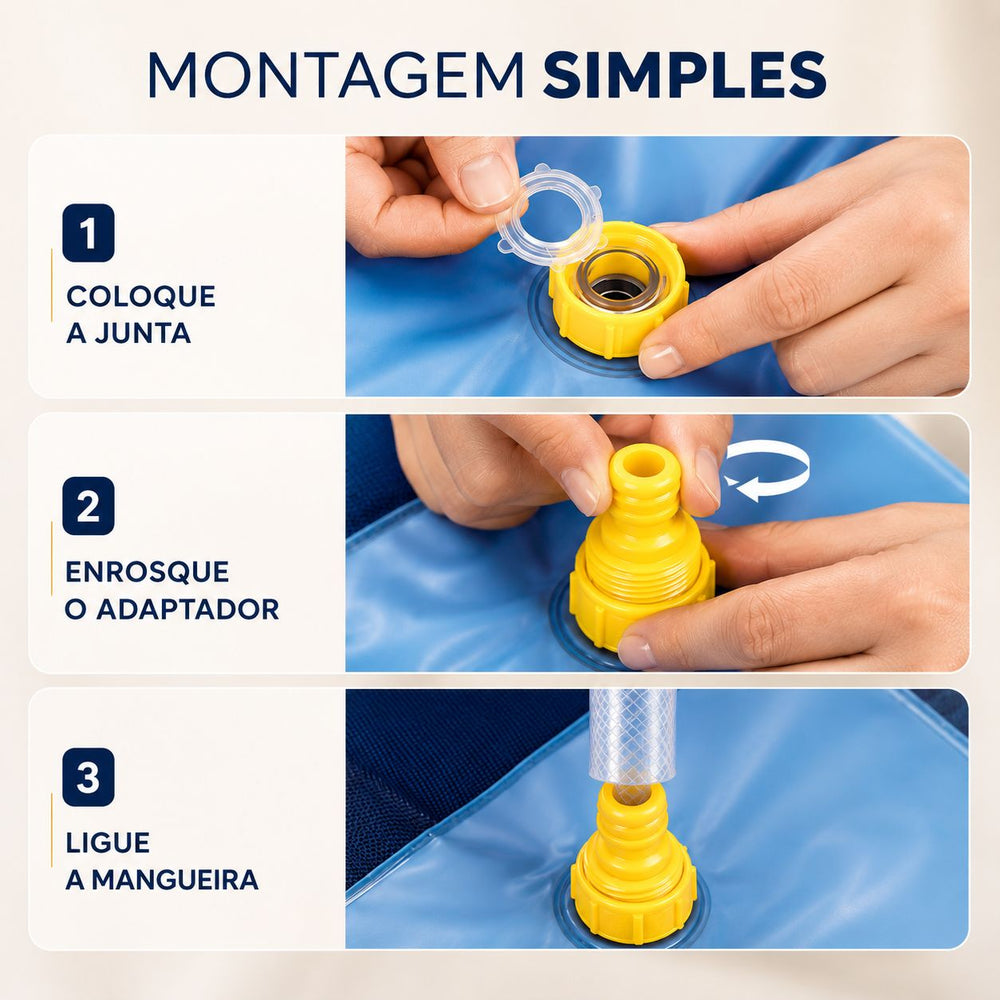 MONTAGEM SIMPLES

1
COLOQUE A JUNTA

2
ENROSQUE O ADAPTADOR

3
LIGUE A MANGUEIRA