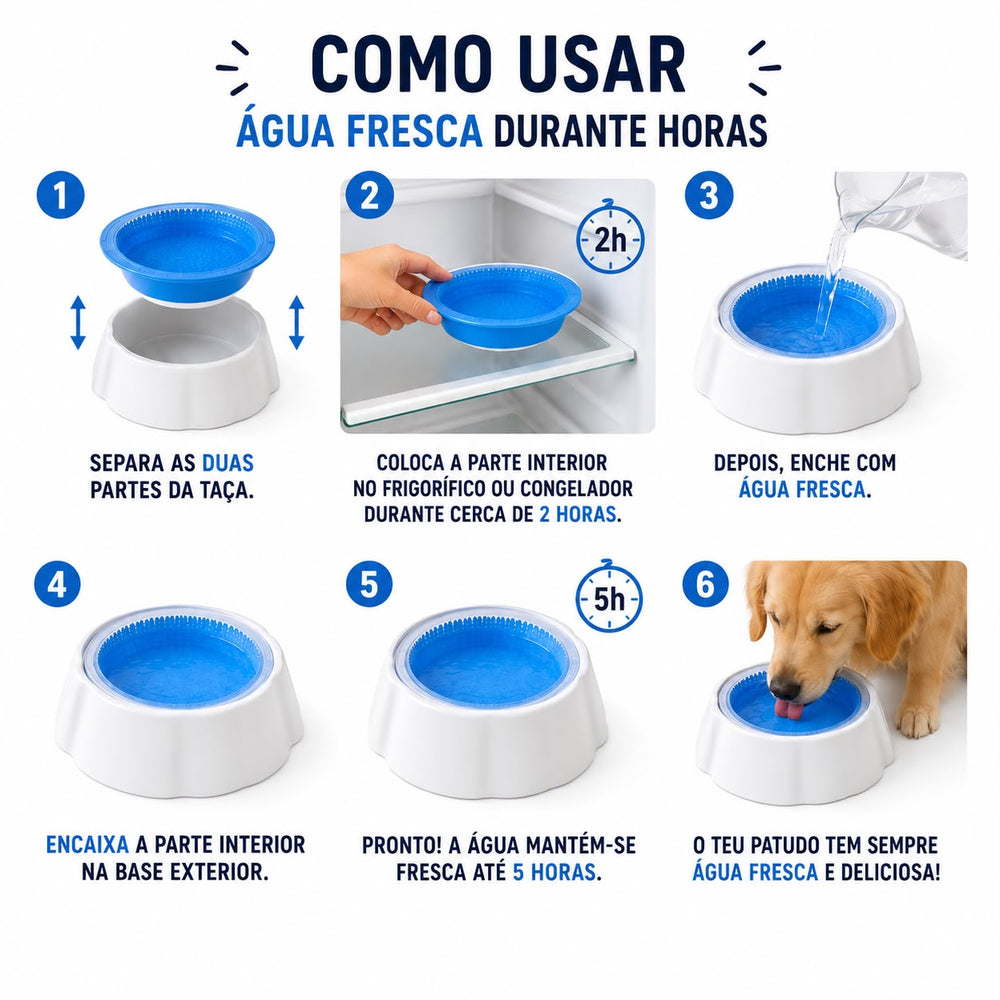 COMO USAR
ÁGUA FRESCA DURANTE HORAS

1
SEPARA AS DUAS PARTES DA TAÇA.

2
2h
COLOCA A PARTE INTERIOR NO FRIGORÍFICO OU CONGELADOR DURANTE CERCA DE 2 HORAS.

3
DEPOIS, ENCHE COM ÁGUA FRESCA.

4
ENCAIXA A PARTE INTERIOR NA BASE EXTERIOR.

5
5h
PRONTO! A ÁGUA MANTÉM-SE FRESCA ATÉ 5 HORAS.

6
O TEU PATUDO TEM SEMPRE ÁGUA FRESCA E DELICIOSA!